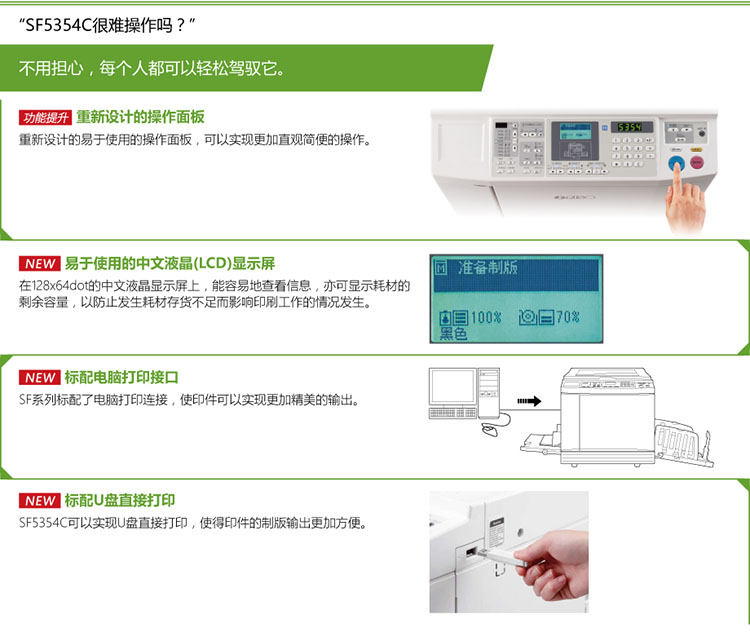 “SF5354C很难操作吗？”

不用担心，每个人都可以轻松驾驭它。

功能提升 重新设计的操作面板

重新设计的易于使用的操作面板，可以实现更加直观简便的操作。

5354

NEW 易于使用的中文液晶(LCD)显示屏

在128x64dot的中文液晶显示屏上，能容易地查看信息，亦可显示耗材的剩余容量，以防止发生耗材存货不足而影响印刷工作的情况发生。

准备制版

100%

70%

黑色

NEW 标配电脑打印接口

SF系列标配了电脑打印连接，使印件可以实现更加精美的输出。

NEW 标配U盘直接打印

SF5354C可以实现U盘直接打印，使得印件的制版输出更加方便。