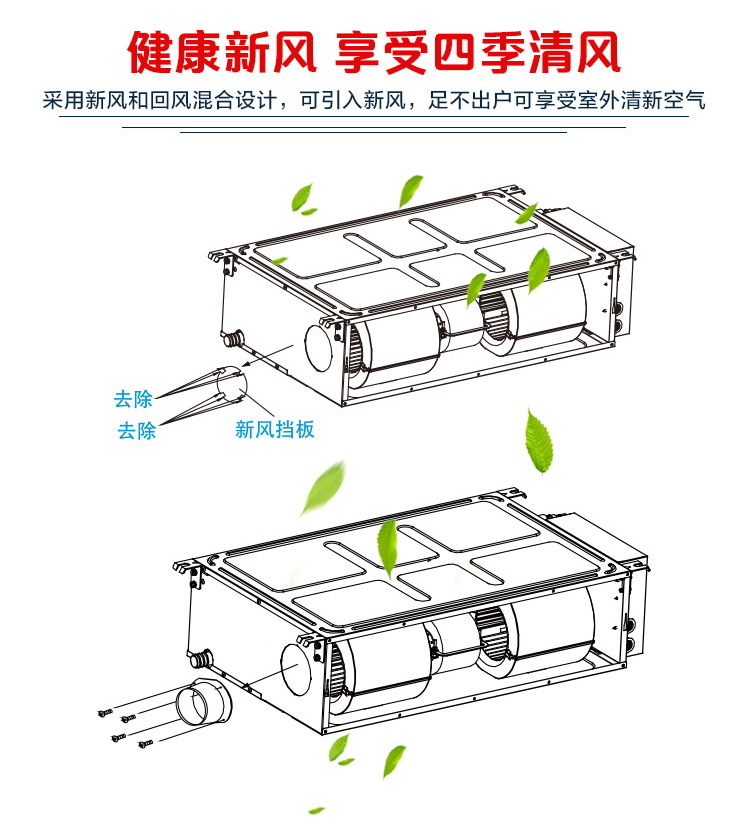 健康新风 享受四季清风

采用新风和回风混合设计，可引入新风，足不出户可享受室外清新空气

去除
去除
新风挡板