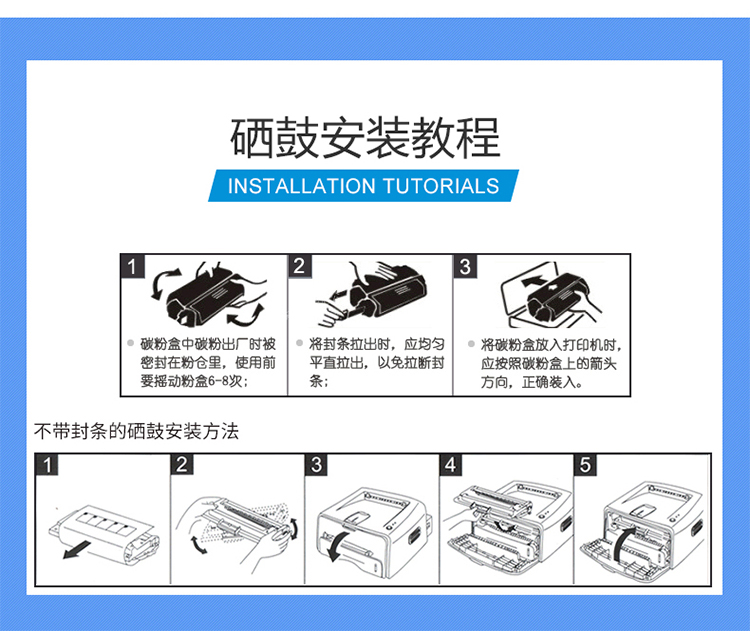 硒鼓安装教程

INSTALLATION TUTORIALS

1
碳粉盒中碳粉出厂时被密封在粉仓里，使用前要摇动粉盒6-8次；

2
将封条拉出时，应均匀平直拉出，以免拉断封条；

3
将碳粉盒放入打印机时，应按照碳粉盒上的箭头方向，正确装入。

不带封条的硒鼓安装方法

1

2

3

4

5