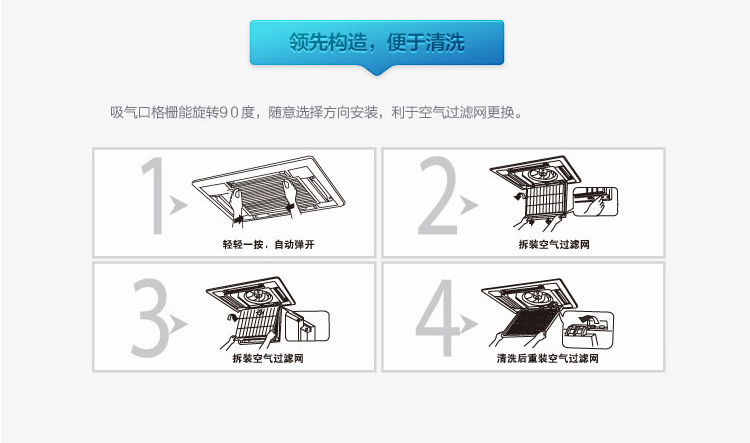 领先构造，便于清洗

吸气口格栅能旋转90度，随意选择方向安装，利于空气过滤网更换。

1
轻轻一按，自动弹开

2
拆装空气过滤网

3
拆装空气过滤网

4
清洗后重装空气过滤网