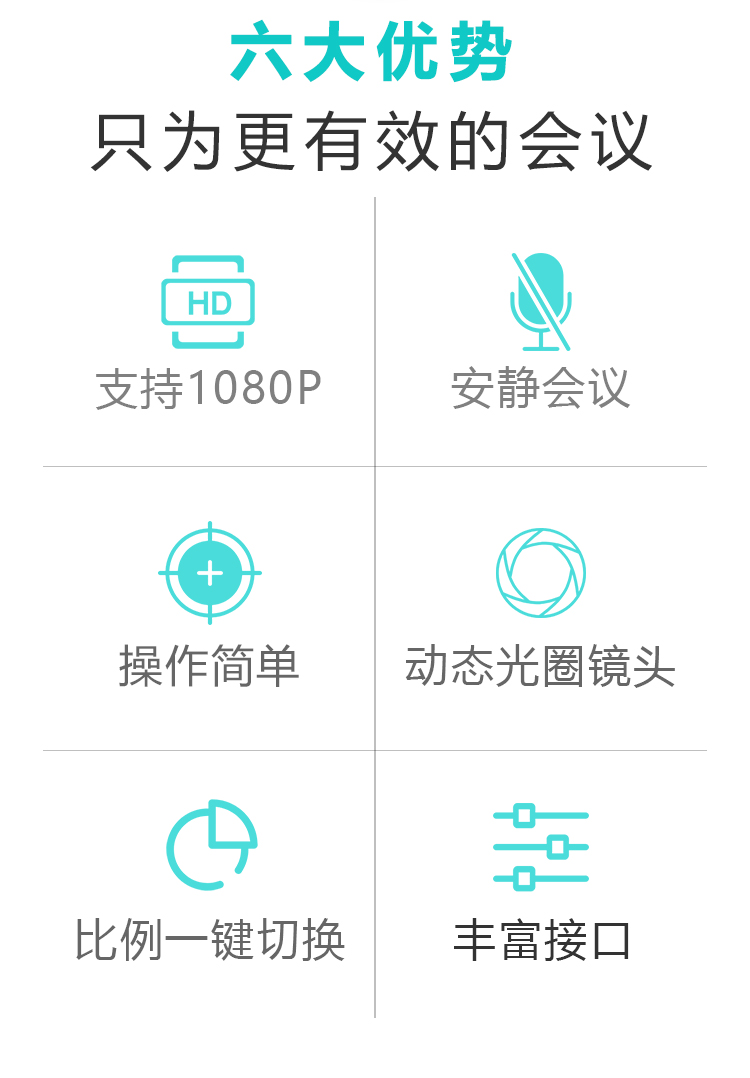 六大优势
只为更有效的会议

HD

支持1080P

安静会议

操作简单

动态光圈镜头

比例一键切换

丰富接口