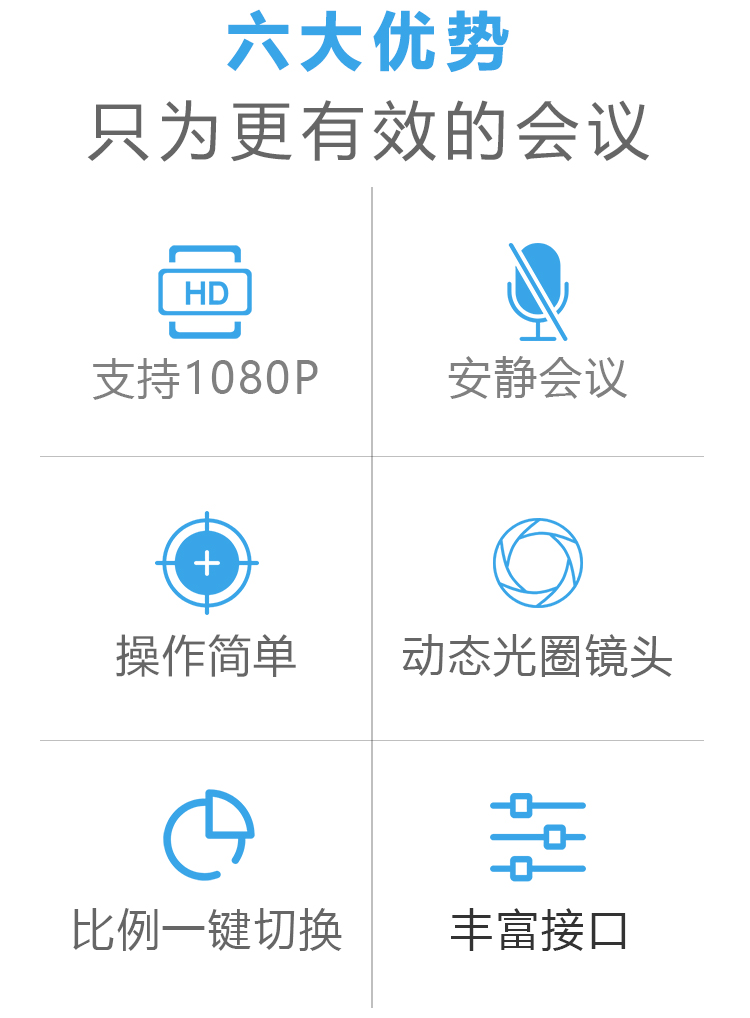 六大优势
只为更有效的会议

HD
支持1080P

安静会议

操作简单

动态光圈镜头

比例一键切换

丰富接口