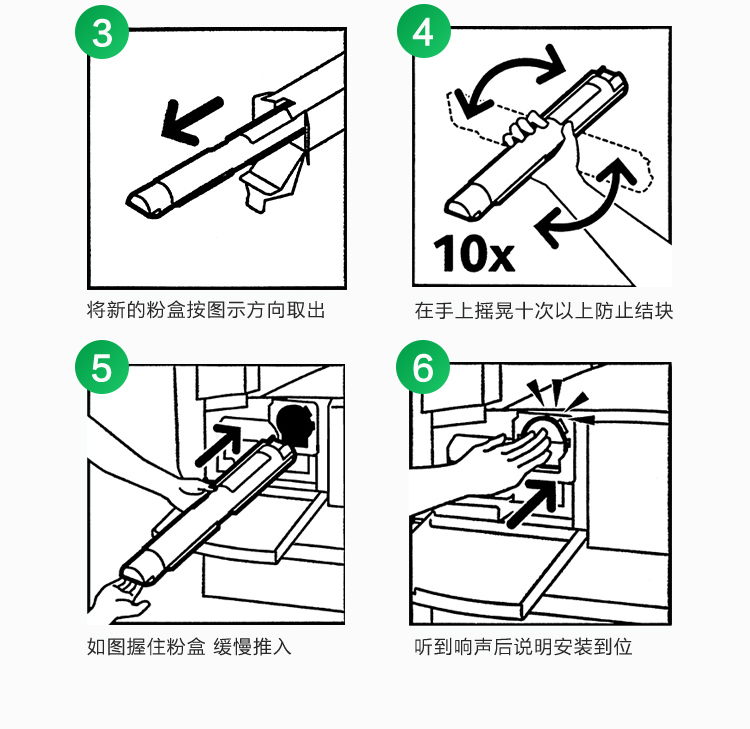 3

将新的粉盒按图示方向取出

4

10x

在手上摇晃十次以上防止结块

5

如图握住粉盒 缓慢推入

6

听到响声后说明安装到位