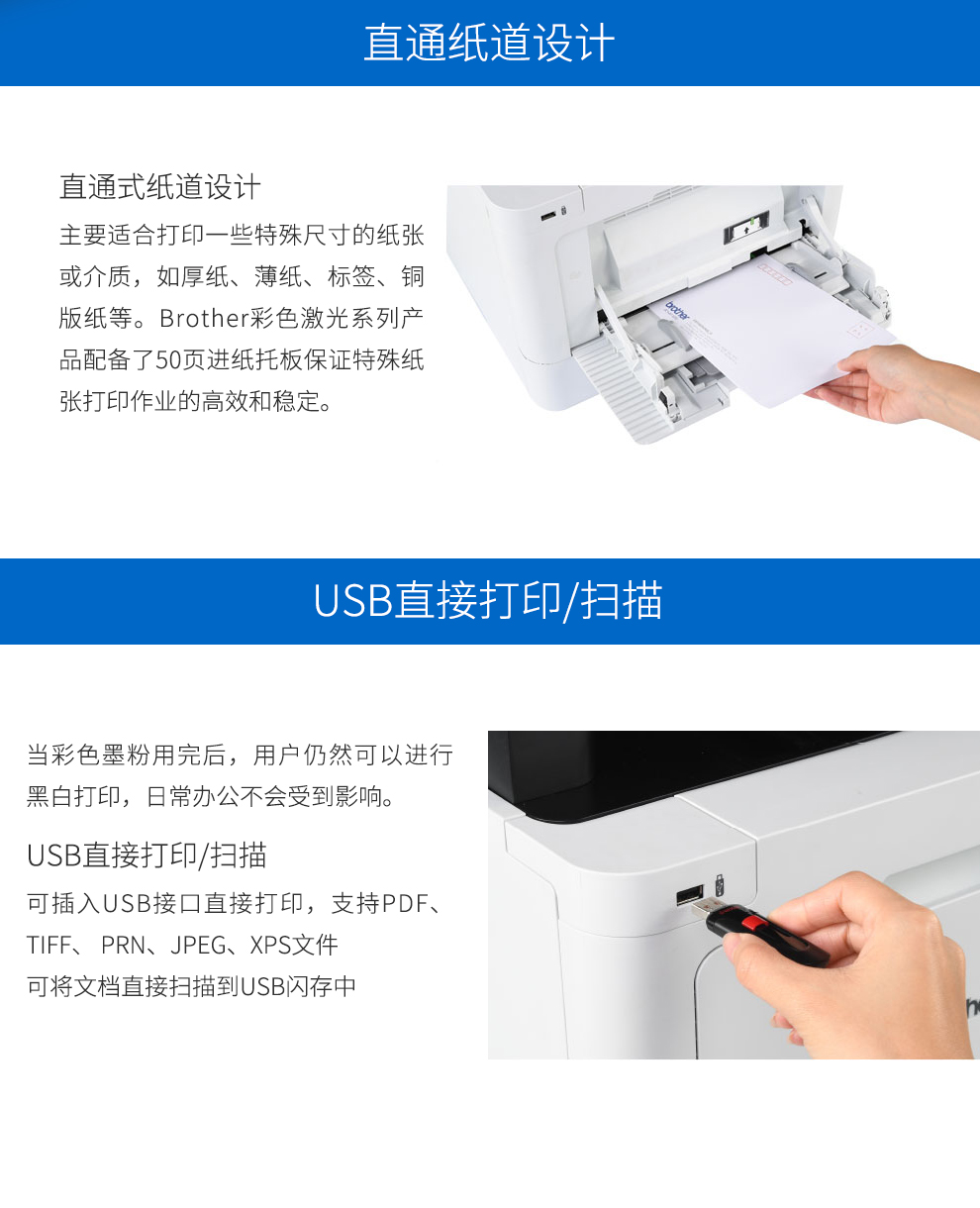 直通纸道设计

直通式纸道设计

主要适合打印一些特殊尺寸的纸张或介质，如厚纸、薄纸、标签、铜版纸等。Brother彩色激光系列产品配备了50页进纸托板保证特殊纸张打印作业的高效和稳定。

brother

USB直接打印/扫描

当彩色墨粉用完后，用户仍然可以进行黑白打印，日常办公不会受到影响。

USB直接打印/扫描

可插入USB接口直接打印，支持PDF、TIFF、 PRN、JPEG、XPS文件
可将文档直接扫描到USB闪存中