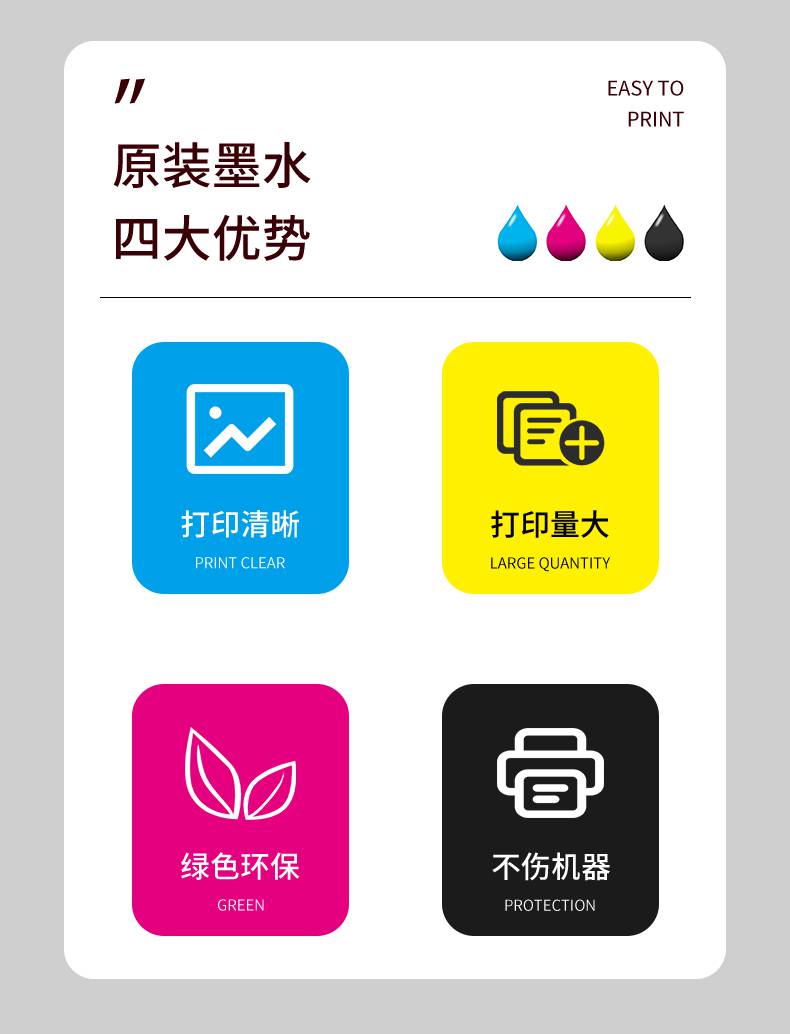 "

EASY TO
PRINT

原装墨水
四大优势

打印清晰
PRINT CLEAR

打印量大
LARGE QUANTITY

绿色环保
GREEN

不伤机器
PROTECTION